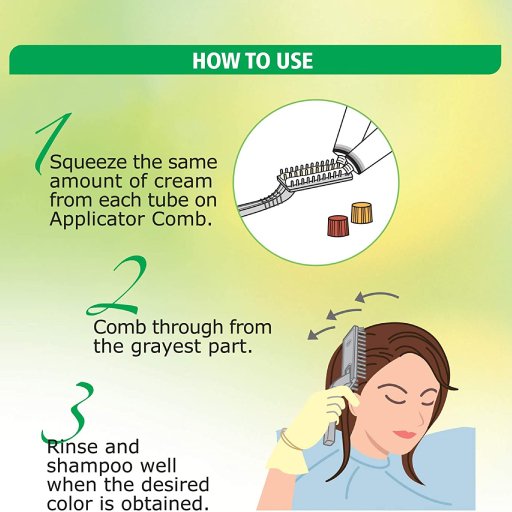 HOW TO USE

1 Squeeze the same amount of cream from each tube on Applicator Comb.

2 Comb through from the grayest part.

3 Rinse and shampoo well when the desired color is obtained.